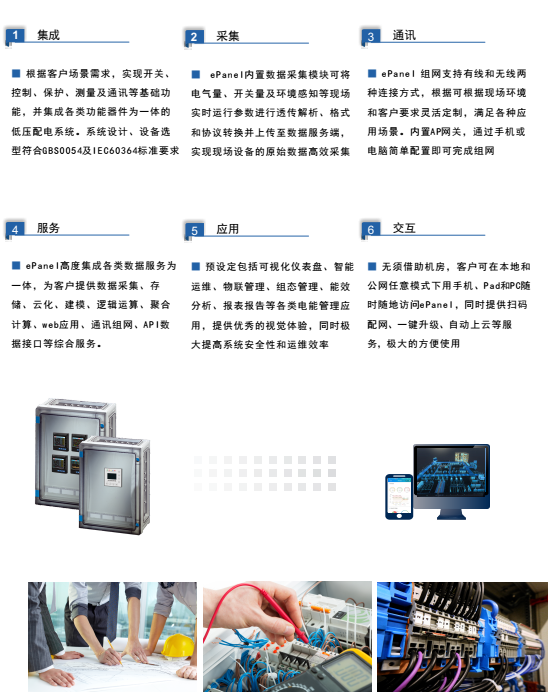 1 集成

■ 根据客户场景需求，实现开关、控制、保护、测量及通讯等基础功能，并集成各类功能器件为一体的低压配电系统。系统设计、设备选型符合GBS0054及IEC60364标准要求

2 采集

■ ePanel内置数据采集模块可将电气量、开关量及环境感知等现场实时运行参数进行透传解析、格式和协议转换并上传至数据服务端，实现现场设备的原始数据高效采集

3 通讯

■ ePanel 组网支持有线和无线两种连接方式，根据可根据现场环境和客户要求灵活定制，满足各种应用场景。内置AP网关，通过手机或电脑简单配置即可完成组网

4 服务

■ ePanel高度集成各类数据服务为一体，为客户提供数据采集、存储、云化、建模、逻辑运算、聚合计算、web应用、通讯组网、API数据接口等综合服务。

5 应用

■ 预设定包括可视化仪表盘、智能运维、物联管理、组态管理、能效分析、报表报告等各类电能管理应用，提供优秀的视觉体验，同时极大提高系统安全性和运维效率

6 交互

■ 无须借助机房，客户可在本地和公网任意模式下用手机、Pad和PC随时随地访问ePanel，同时提供扫码配网、一键升级、自动上云等服务，极大的方便使用